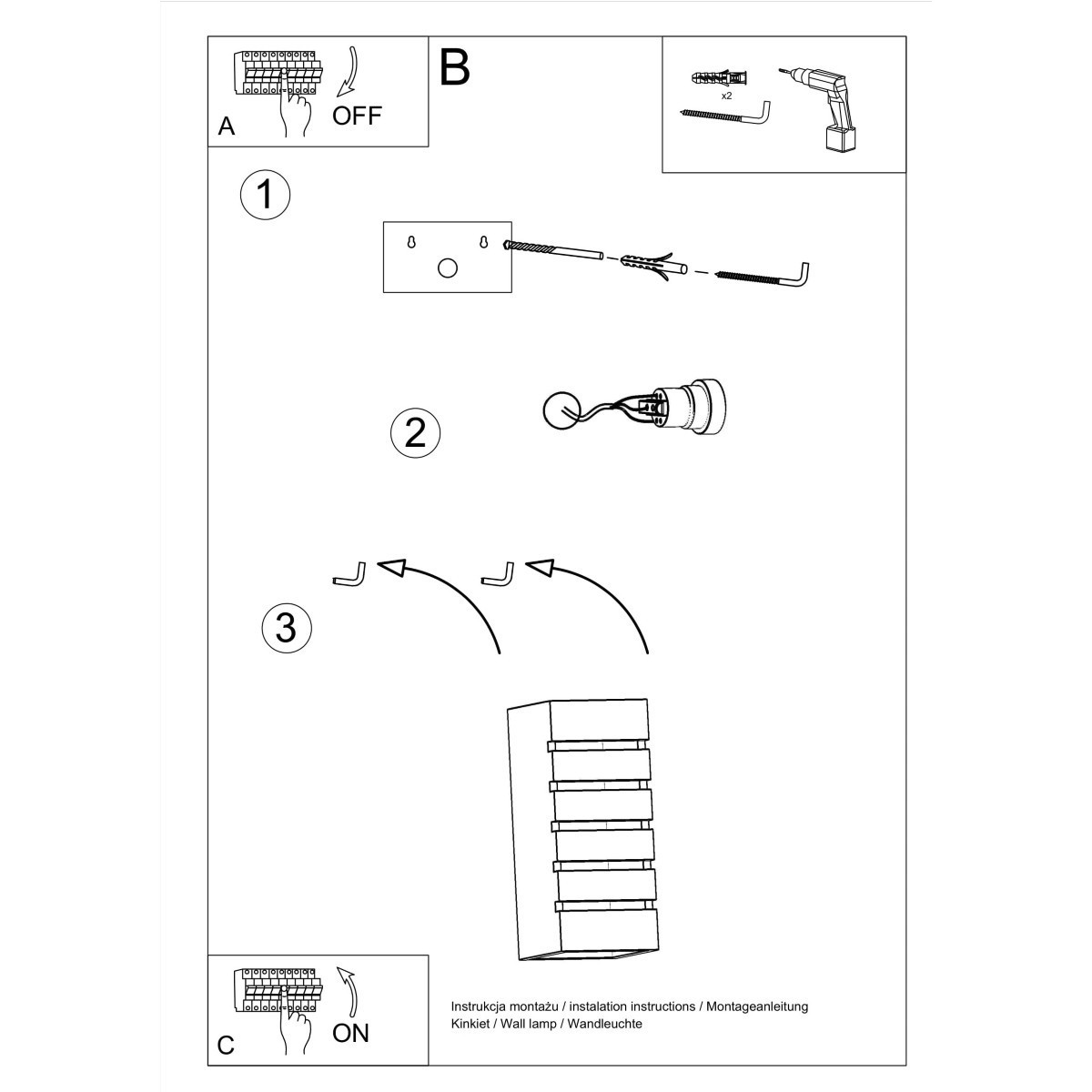 A
OFF

B

x2

1

2

3

C
ON

Instrukcja montażu / instalation instructions / Montageanleitung
Kinkiet / Wall lamp / Wandleuchte