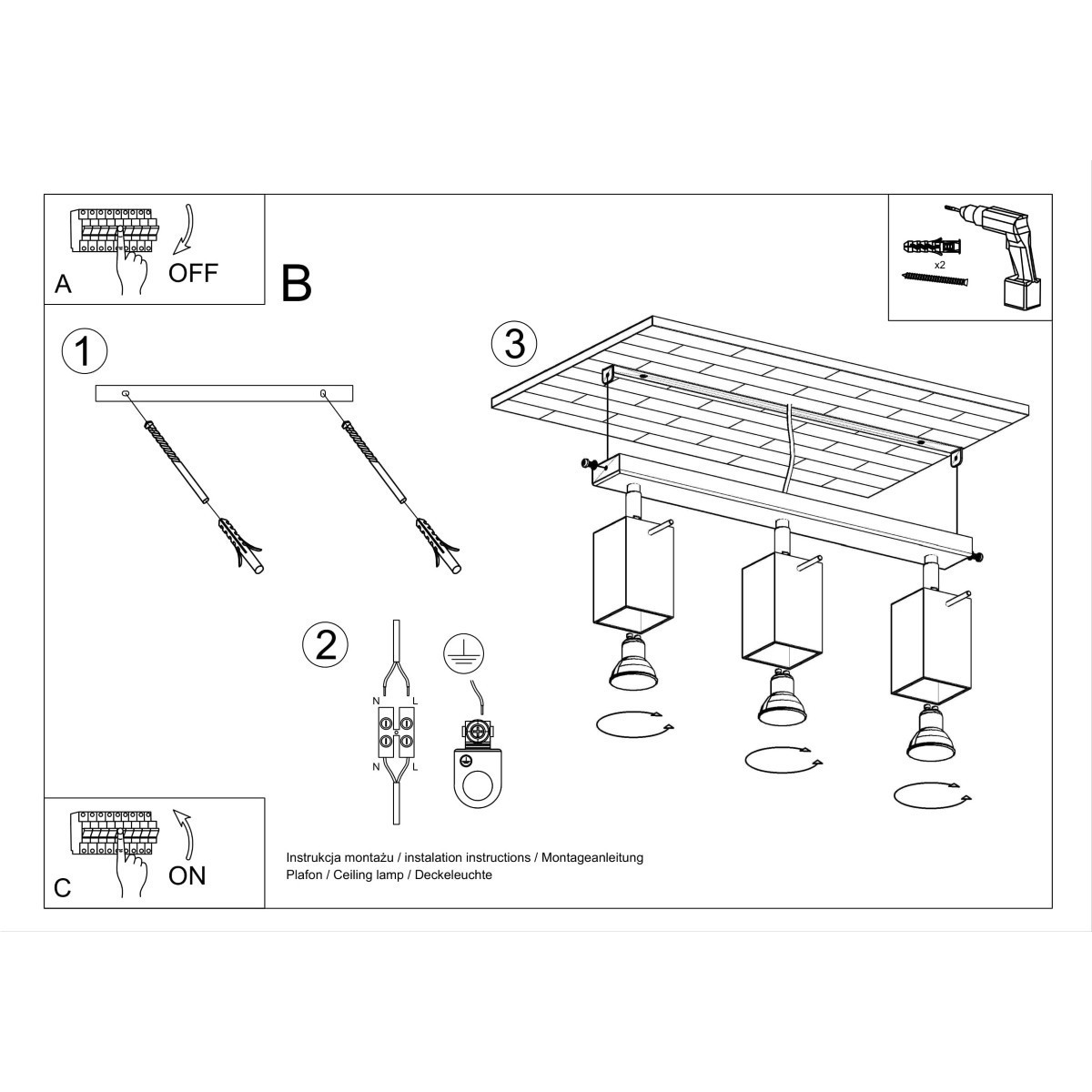 A
OFF

B

x2

1

3

2

N L
N L

C
ON

Instrukcja montażu / instalation instructions / Montageanleitung
Plafon / Ceiling lamp / Deckeleuchte