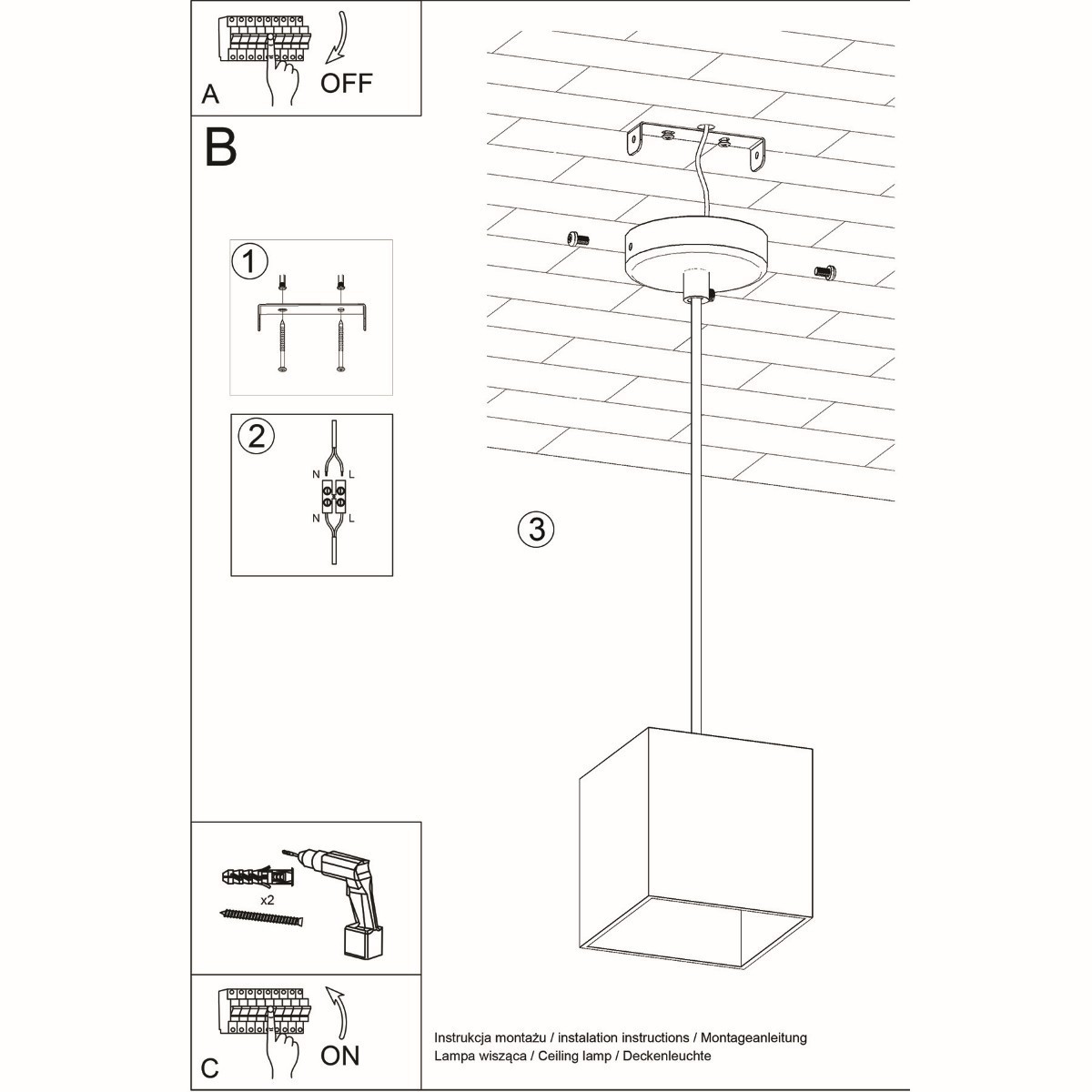 A

OFF

B

1

2

N L

N L

3

x2

C

ON

Instrukcja montażu / instalation instructions / Montageanleitung
Lampa wisząca / Ceiling lamp / Deckenleuchte